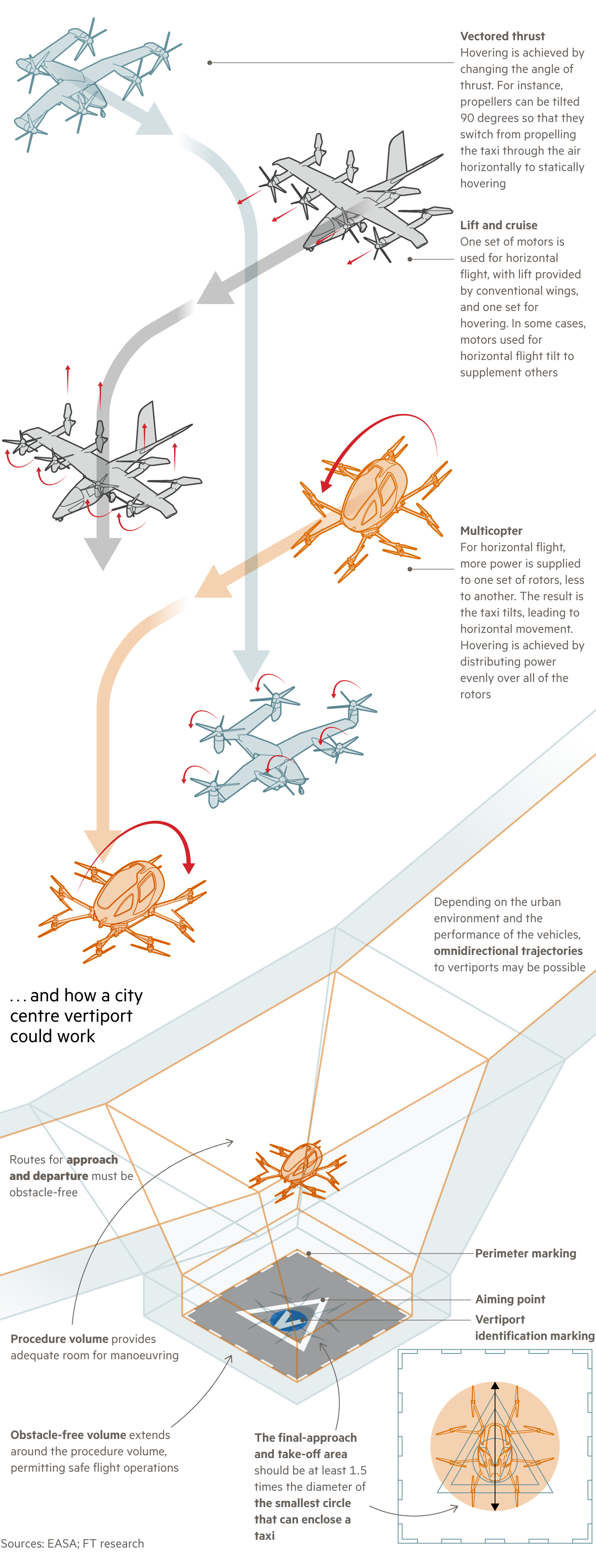 Vectored thrust
Hovering is achieved by changing the angle of thrust. For instance, propellers can be tilted 90 degrees so that they switch from propelling the taxi through the air horizontally to statically hovering

Lift and cruise
One set of motors is used for horizontal flight, with lift provided by conventional wings, and one set for hovering. In some cases, motors used for horizontal flight tilt to supplement others

Multicopter
For horizontal flight, more power is supplied to one set of rotors, less to another. The result is the taxi tilts, leading to horizontal movement. Hovering is achieved by distributing power evenly over all of the rotors

Depending on the urban environment and the performance of the vehicles, omnidirectional trajectories to vertiports may be possible

. . . and how a city centre vertiport could work

Routes for approach and departure must be obstacle-free

Perimeter marking

Aiming point

Vertiport identification marking

Procedure volume provides adequate room for manoeuvring

Obstacle-free volume extends around the procedure volume, permitting safe flight operations

The final-approach and take-off area should be at least 1.5 times the diameter of the smallest circle that can enclose a taxi

Sources: EASA; FT research